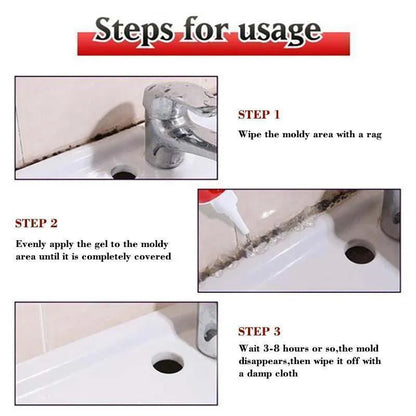 Steps for usage

STEP 1

Wipe the moldy area with a rag

STEP 2

Evenly apply the gel to the moldy area until it is completely covered

STEP 3

Wait 3-8 hours or so,the mold disappears,then wipe it off with a damp cloth