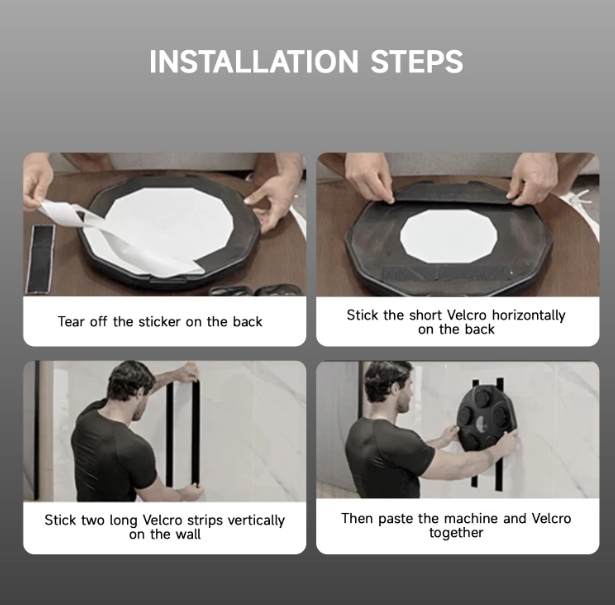 INSTALLATION STEPS

Tear off the sticker on the back

Stick the short Velcro horizontally on the back

Stick two long Velcro strips vertically on the wall

Then paste the machine and Velcro together